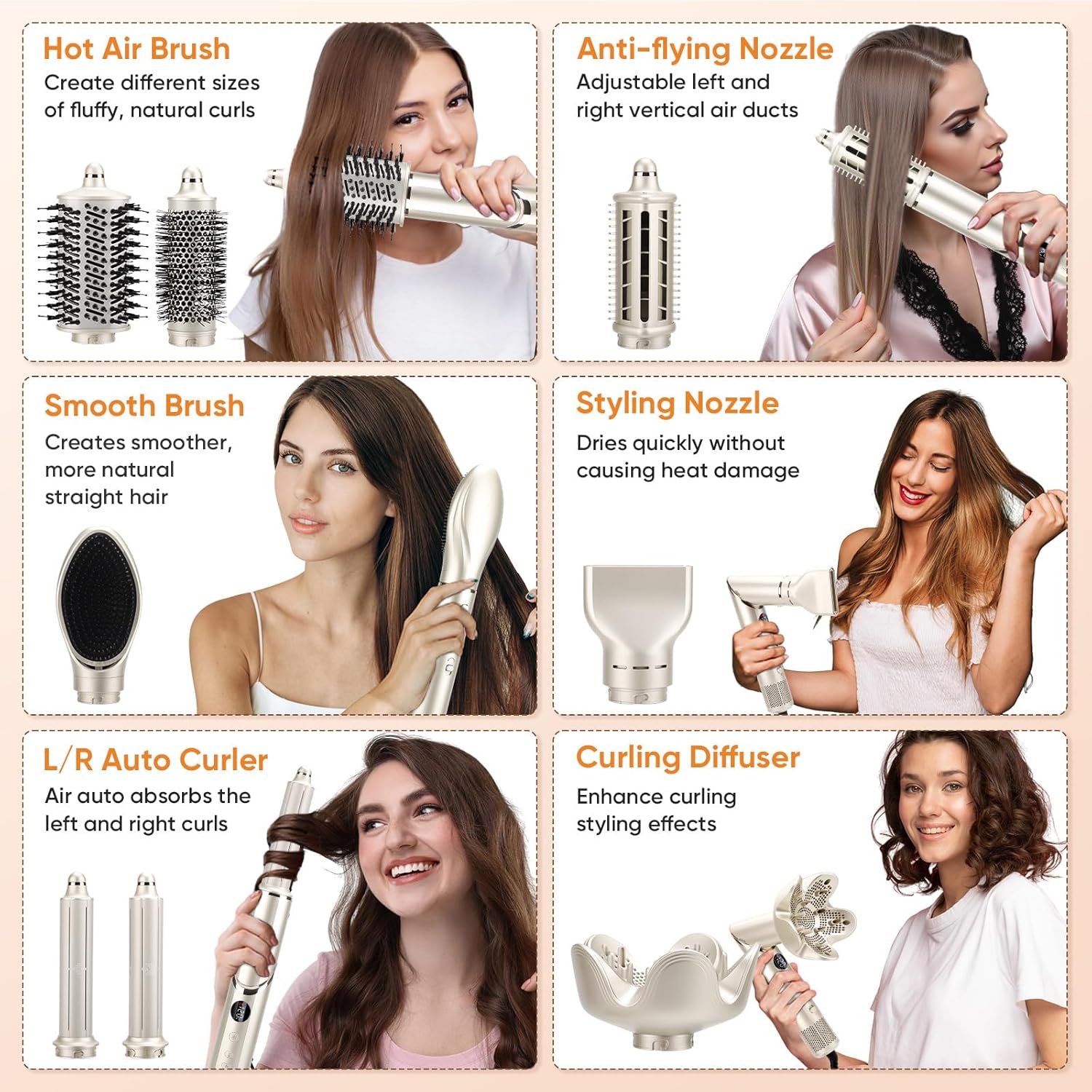 Hot Air Brush
Create different sizes of fluffy, natural curls

Anti-flying Nozzle
Adjustable left and right vertical air ducts

Smooth Brush
Creates smoother, more natural straight hair

Styling Nozzle
Dries quickly without causing heat damage

L/R Auto Curler
Air auto absorbs the left and right curls

Curling Diffuser
Enhance curling styling effects