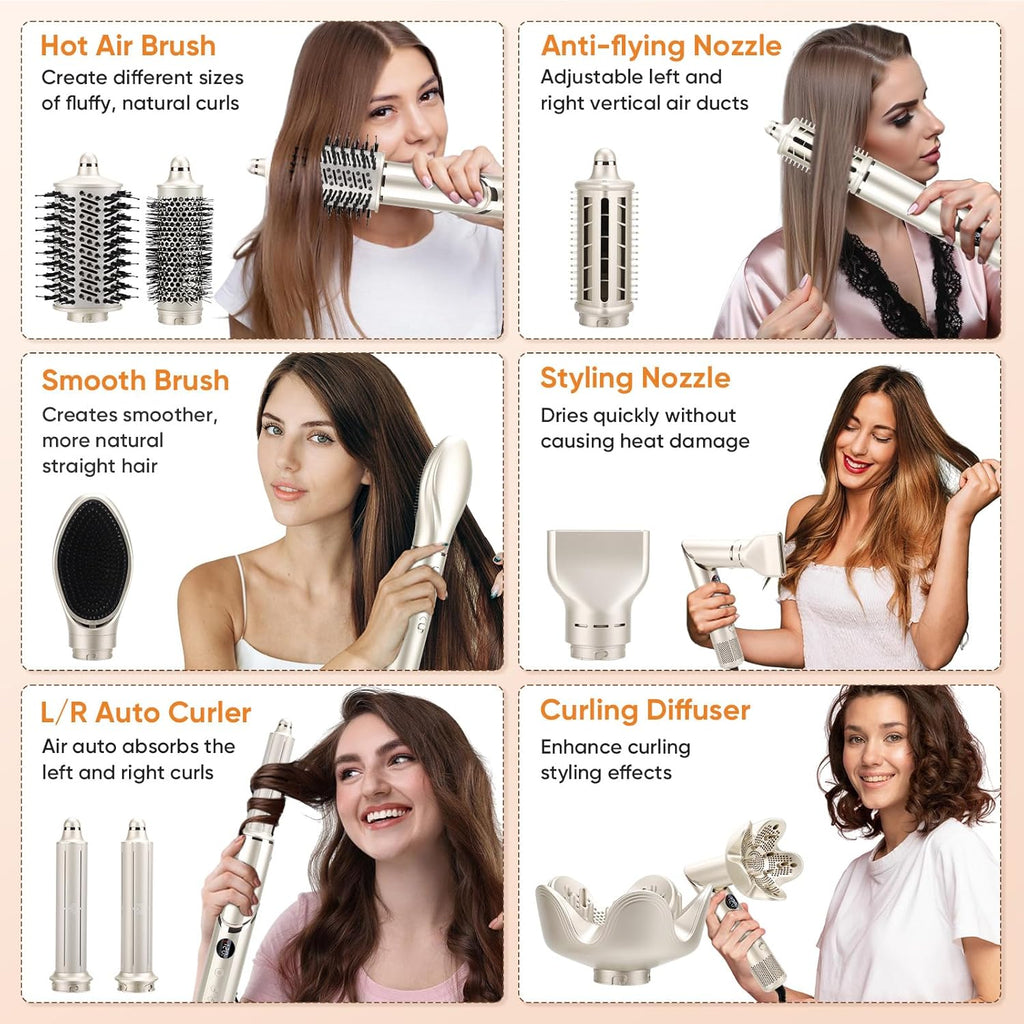 Hot Air Brush
Create different sizes of fluffy, natural curls

Anti-flying Nozzle
Adjustable left and right vertical air ducts

Smooth Brush
Creates smoother, more natural straight hair

Styling Nozzle
Dries quickly without causing heat damage

L/R Auto Curler
Air auto absorbs the left and right curls

Curling Diffuser
Enhance curling styling effects